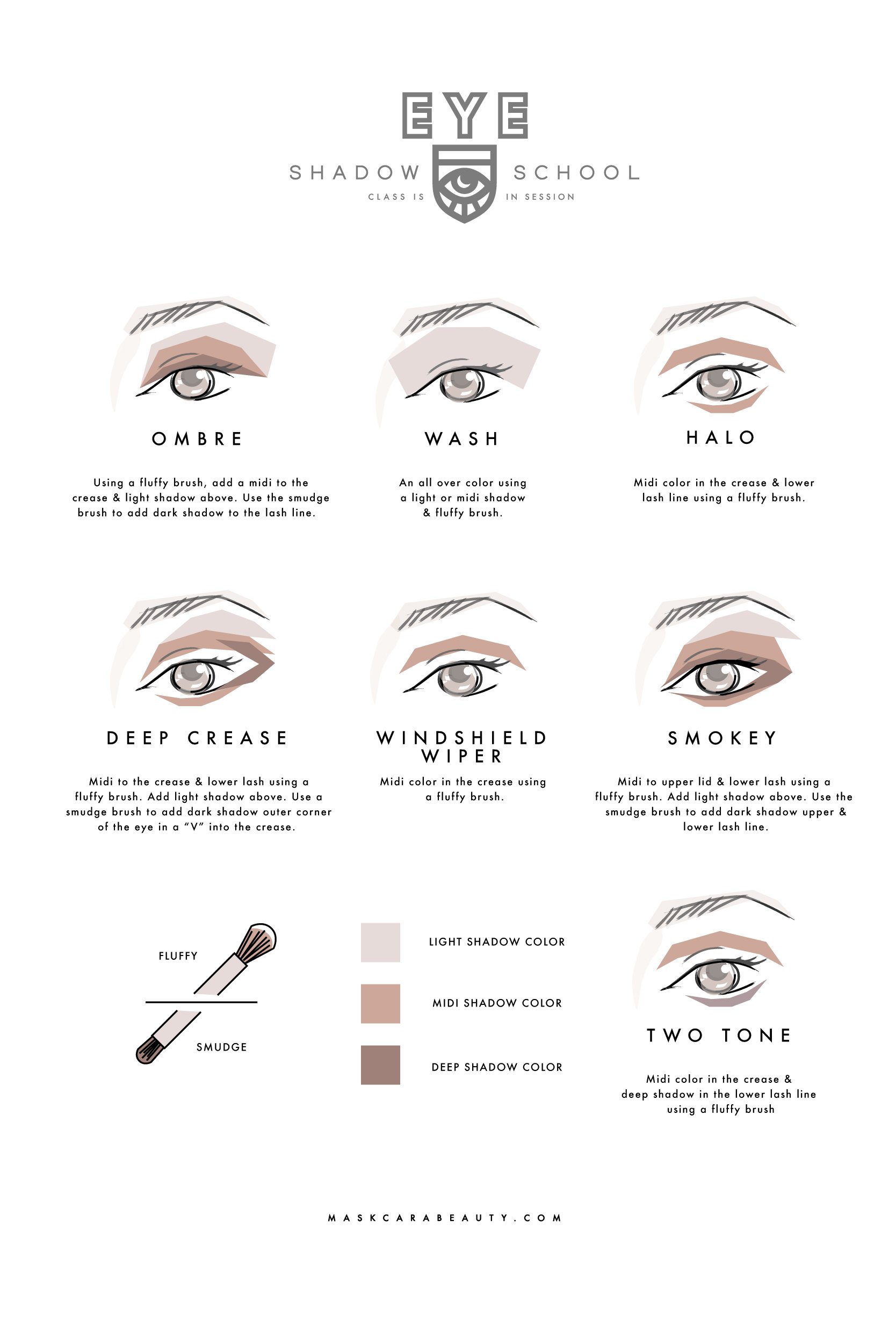 EYE
SHADOW SCHOOL
CLASS IS IN SESSION

OMBRE

Using a fluffy brush, add a midi to the crease & light shadow above. Use the smudge brush to add dark shadow to the lash line.

WASH

An all over color using a light or midi shadow & fluffy brush.

HALO

Midi color in the crease & lower lash line using a fluffy brush.

DEEP CREASE

Midi to the crease & lower lash using a fluffy brush. Add light shadow above. Use a smudge brush to add dark shadow outer corner of the eye in a "V" into the crease.

WINDSHIELD WIPER

Midi color in the crease using a fluffy brush.

SMOKEY

Midi to upper lid & lower lash using a fluffy brush. Add light shadow above. Use the smudge brush to add dark shadow upper & lower lash line.

FLUFFY

SMUDGE

LIGHT SHADOW COLOR

MIDI SHADOW COLOR

DEEP SHADOW COLOR

TWO TONE

Midi color in the crease & deep shadow in the lower lash line using a fluffy brush

MASKCARABEAUTY.COM